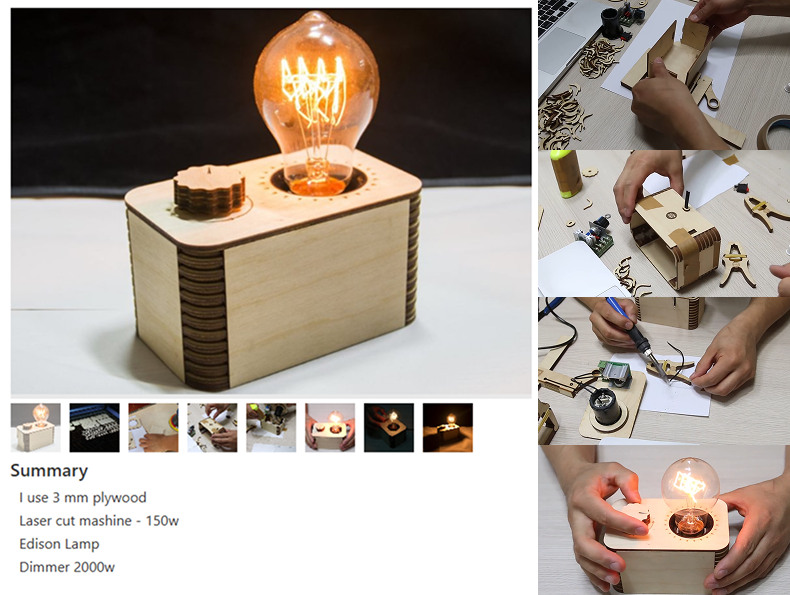 Summary

I use 3 mm plywood

Laser cut mashine - 150w

Edison Lamp

Dimmer 2000w